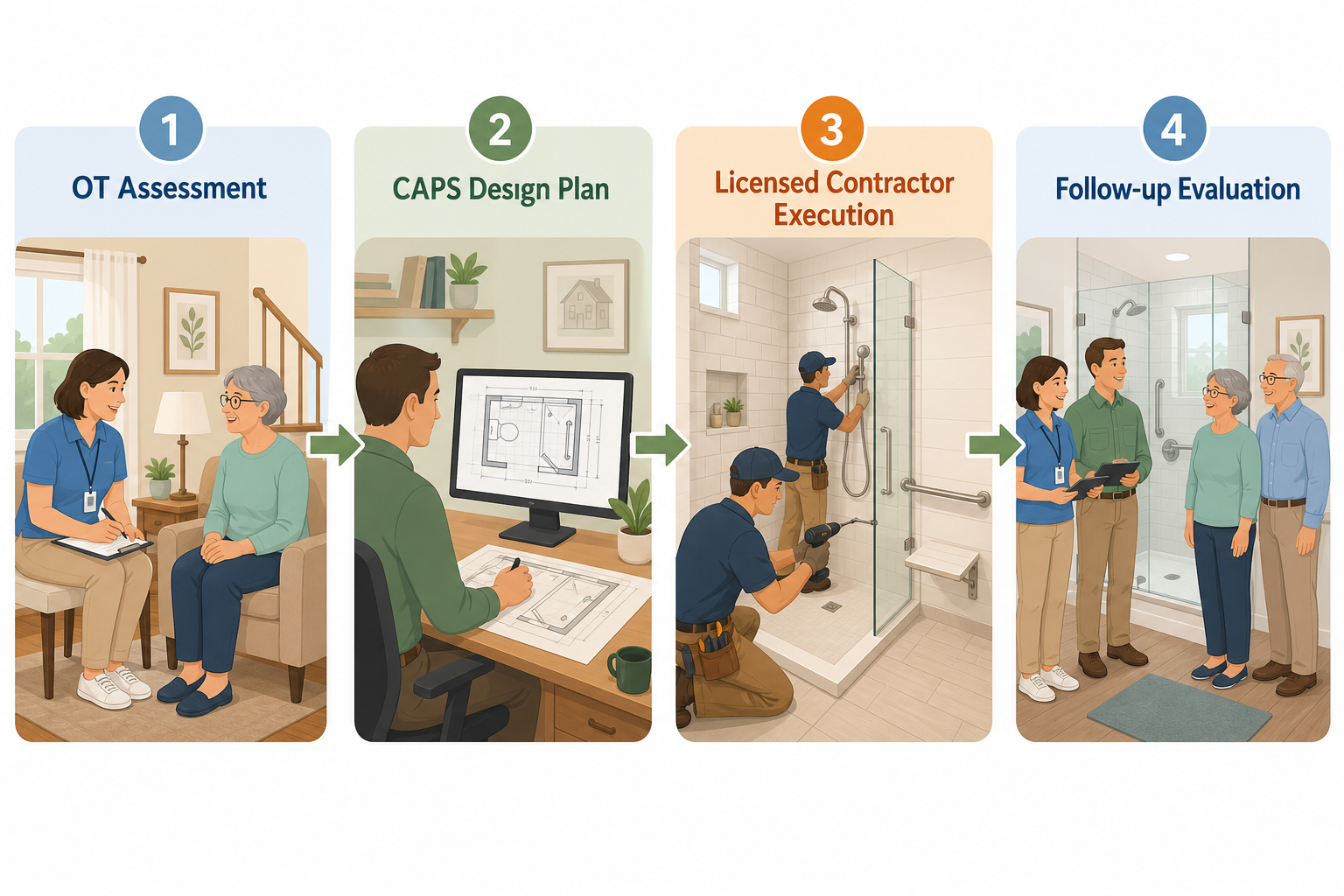 1
OT Assessment

2
CAPS Design Plan

3
Licensed Contractor Execution

4
Follow-up Evaluation